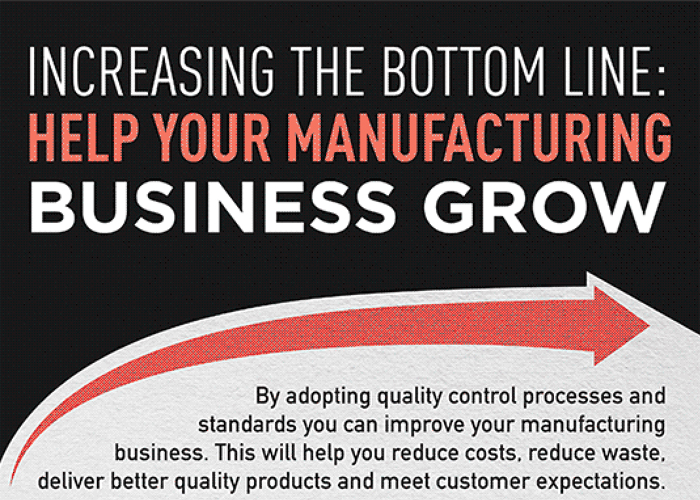 INCREASING THE BOTTOM LINE:
HELP YOUR MANUFACTURING
BUSINESS GROW

By adopting quality control processes and standards you can improve your manufacturing business. This will help you reduce costs, reduce waste, deliver better quality products and meet customer expectations.